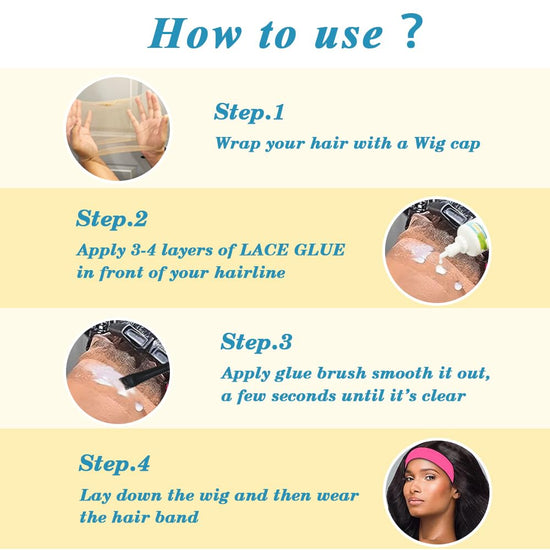 How to use ?

Step.1
Wrap your hair with a Wig cap

Step.2
Apply 3-4 layers of LACE GLUE in front of your hairline

Step.3
Apply glue brush smooth it out, a few seconds until it's clear

Step.4
Lay down the wig and then wear the hair band